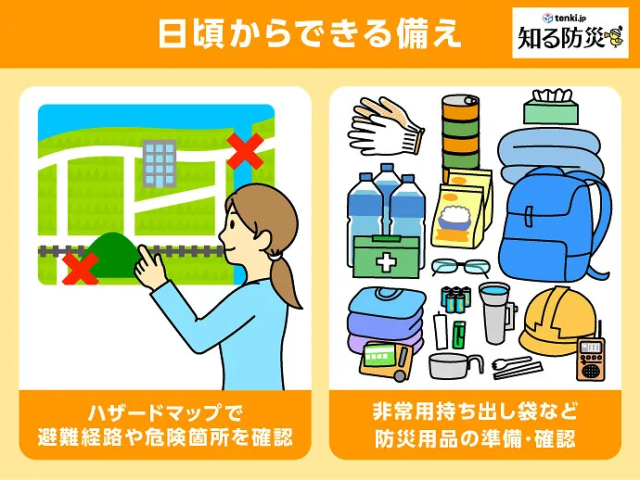 日頃からできる備え

tenki.jp
知る防災

ハザードマップで
避難経路や危険箇所を確認

非常用持ち出し袋など
防災用品の準備・確認