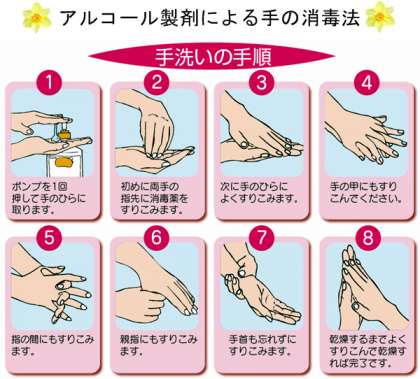 アルコール製剤による手の消毒法

手洗いの手順

1
ポンプを1回押して手のひらに取ります。

2
初めに両手の指先に消毒薬をすりこみます。

3
次に手のひらによくすりこみます。

4
手の甲にもすりこんでください。

5
指の間にもすりこみます。

6
親指にもすりこみます。

7
手首も忘れずにすりこみます。

8
乾燥するまでよくすりこんで乾燥すれば完了です。